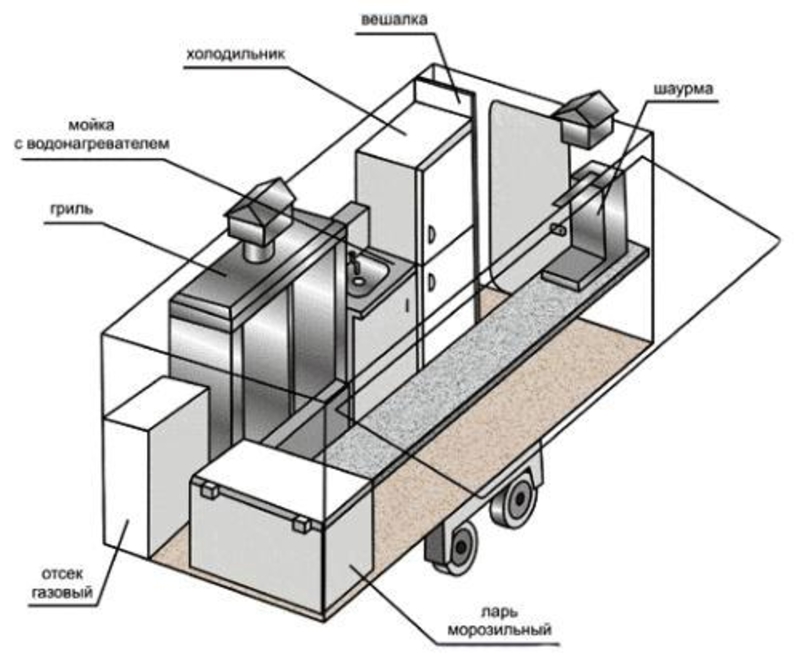 вешалка

холодильник

шаурма

мойка
с водонагревателем

гриль

отсек
газовый

ларь
морозильный